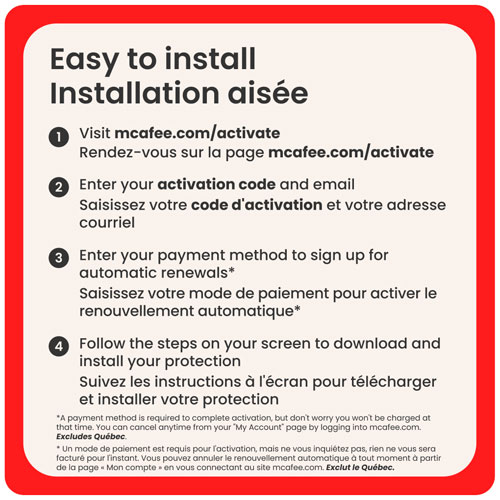 Easy to install
Installation aisée

1 Visit mcafee.com/activate
Rendez-vous sur la page mcafee.com/activate

2 Enter your activation code and email
Saisissez votre code d'activation et votre adresse courriel

3 Enter your payment method to sign up for automatic renewals*
Saisissez votre mode de paiement pour activer le renouvellement automatique*

4 Follow the steps on your screen to download and install your protection
Suivez les instructions à l'écran pour télécharger et installer votre protection

*A payment method is required to complete activation, but don't worry you won't be charged at that time. You can cancel anytime from your "My Account" page by logging into mcafee.com. Excludes Québec.

* Un mode de paiement est requis pour l'activation, mais ne vous inquiétez pas, rien ne vous sera facturé pour l'instant. Vous pouvez annuler le renouvellement automatique à tout moment à partir de la page « Mon compte » en vous connectant au site mcafee.com. Exclut le Québec.