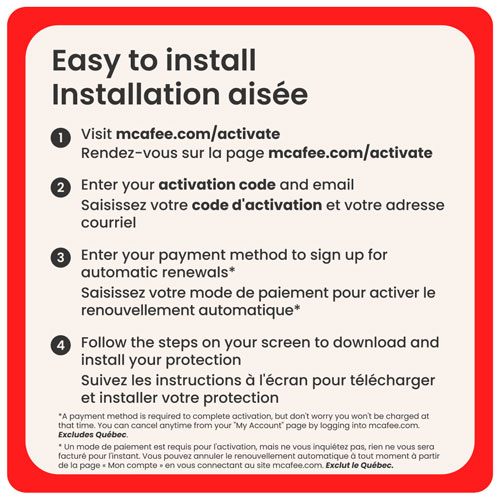 Easy to install
Installation aisée

1 Visit mcafee.com/activate
Rendez-vous sur la page mcafee.com/activate

2 Enter your activation code and email
Saisissez votre code d'activation et votre adresse courriel

3 Enter your payment method to sign up for automatic renewals*
Saisissez votre mode de paiement pour activer le renouvellement automatique*

4 Follow the steps on your screen to download and install your protection
Suivez les instructions à l'écran pour télécharger et installer votre protection

*A payment method is required to complete activation, but don't worry you won't be charged at that time. You can cancel anytime from your "My Account" page by logging into mcafee.com. Excludes Québec.

* Un mode de paiement est requis pour l'activation, mais ne vous inquiétez pas, rien ne vous sera facturé pour l'instant. Vous pouvez annuler le renouvellement automatique à tout moment à partir de la page « Mon compte » en vous connectant au site mcafee.com. Exclut le Québec.