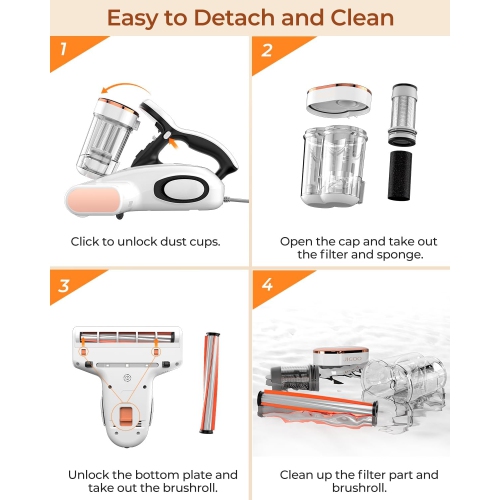 Easy to Detach and Clean

1

Click to unlock dust cups.

2

Open the cap and take out the filter and sponge.

3

Unlock the bottom plate and take out the brushroll.

4

JIGOO

Clean up the filter part and brushroll.