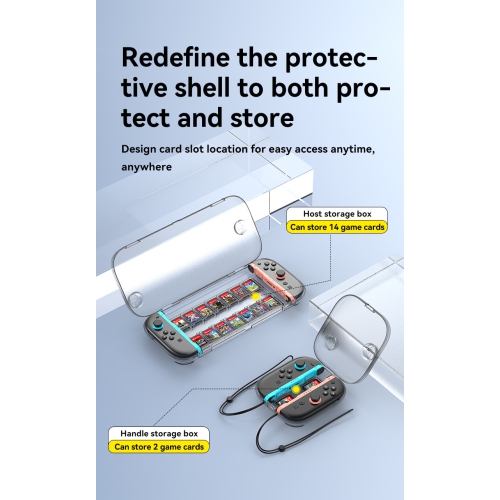 Redefine the protective shell to both protect and store

Design card slot location for easy access anytime, anywhere

Host storage box
Can store 14 game cards

Handle storage box
Can store 2 game cards