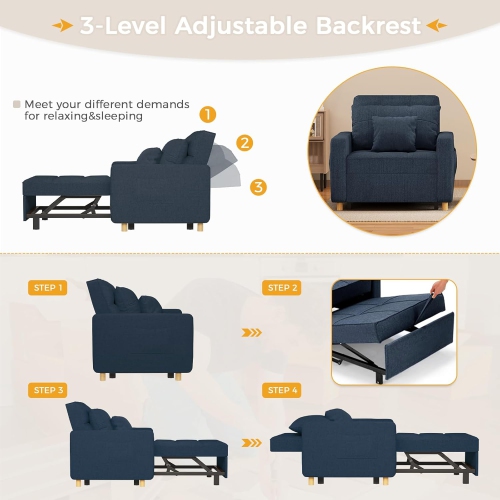 3-Level Adjustable Backrest

Meet your different demands for relaxing&sleeping

1

2

3

STEP 1

STEP 2

STEP 3

STEP 4