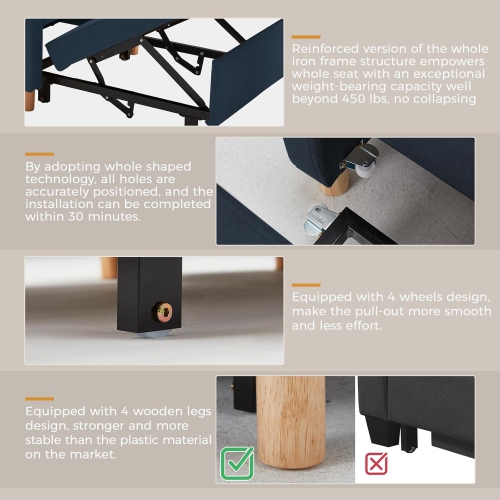 Reinforced version of the whole iron frame structure empowers whole seat with an exceptional weight-bearing capacity well beyond 450 lbs, no collapsing

By adopting whole shaped technology, all holes are accurately positioned, and the installation can be completed within 30 minutes.

Equipped with 4 wheels design, make the pull-out more smooth and less effort.

Equipped with 4 wooden legs design, stronger and more stable than the plastic material on the market.