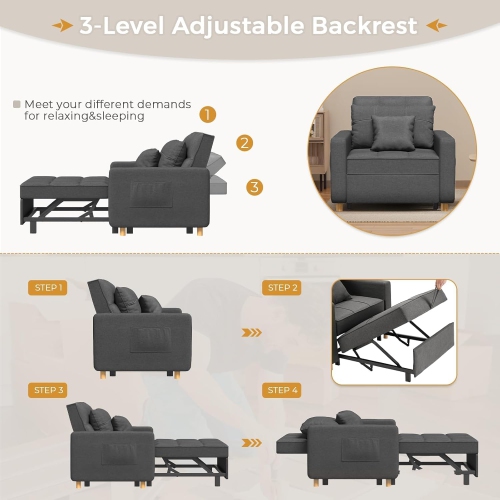 3-Level Adjustable Backrest

Meet your different demands for relaxing&sleeping

1

2

3

STEP 1

STEP 2

STEP 3

STEP 4