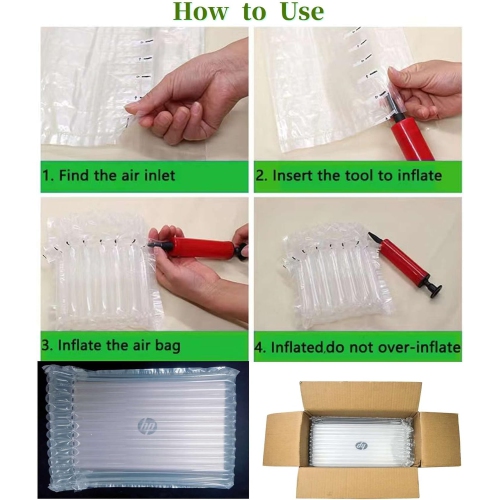 How to Use

1. Find the air inlet

2. Insert the tool to inflate

3. Inflate the air bag

4. Inflated,do not over-inflate

hp

hp