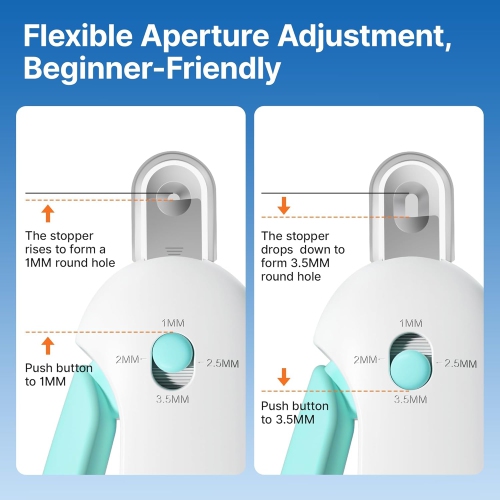 Flexible Aperture Adjustment, Beginner-Friendly

The stopper rises to form a 1MM round hole

1MM
2MM
2.5MM
3.5MM

Push button to 1MM

The stopper drops down to form 3.5MM round hole

1MM
2MM
2.5MM
3.5MM

Push button to 3.5MM