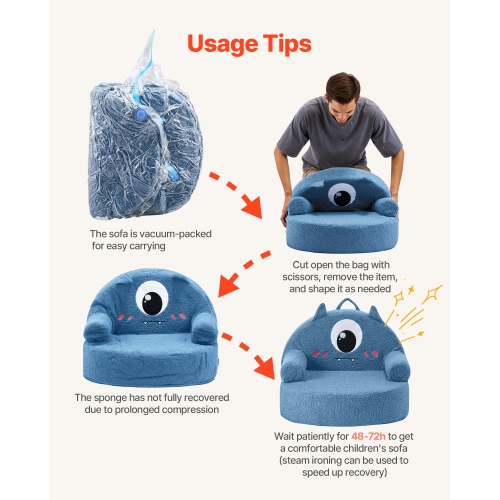 Usage Tips

The sofa is vacuum-packed for easy carrying

Cut open the bag with scissors, remove the item, and shape it as needed

The sponge has not fully recovered due to prolonged compression

Wait patiently for 48-72h to get a comfortable children's sofa (steam ironing can be used to speed up recovery)