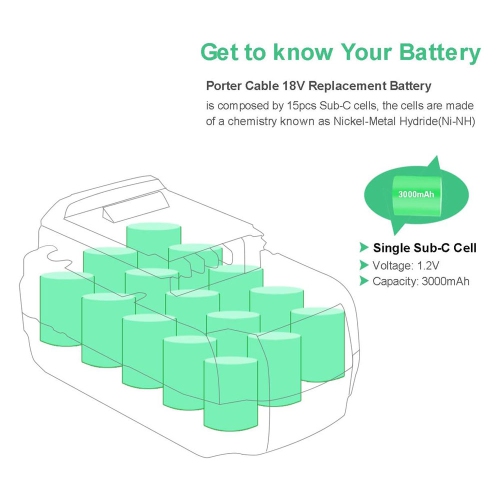 Get to know Your Battery

Porter Cable 18V Replacement Battery

is composed by 15pcs Sub-C cells, the cells are made of a chemistry known as Nickel-Metal Hydride(Ni-NH)

3000mAh

Single Sub-C Cell

Voltage: 1.2V

Capacity: 3000mAh