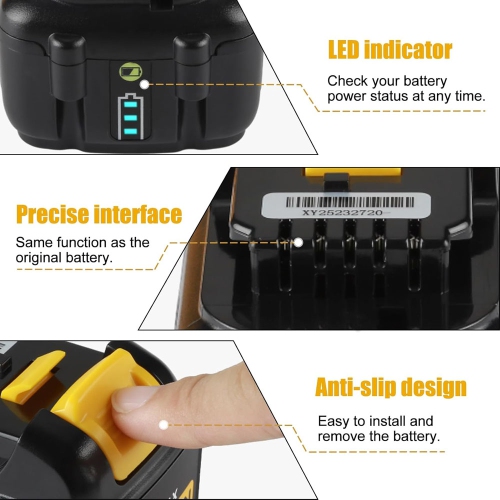 LED indicator

Check your battery power status at any time.

XY25232720

Precise interface

Same function as the original battery.

Anti-slip design

Easy to install and remove the battery.