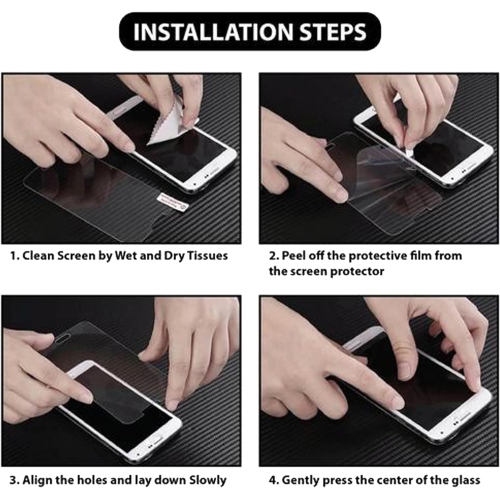 INSTALLATION STEPS

1. Clean Screen by Wet and Dry Tissues

2. Peel off the protective film from the screen protector

3. Align the holes and lay down Slowly

4. Gently press the center of the glass