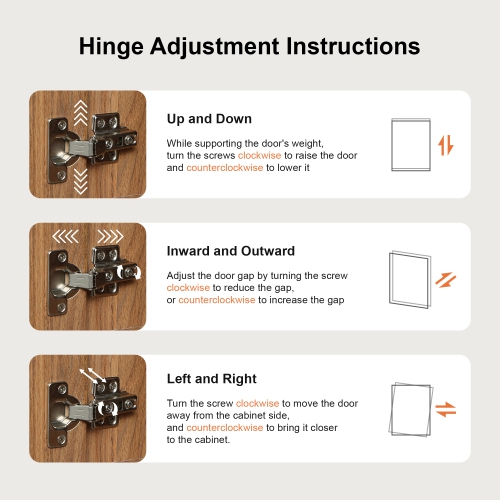 Hinge Adjustment Instructions

Up and Down

While supporting the door's weight, turn the screws clockwise to raise the door and counterclockwise to lower it

Inward and Outward

Adjust the door gap by turning the screw clockwise to reduce the gap, or counterclockwise to increase the gap

Left and Right

Turn the screw clockwise to move the door away from the cabinet side, and counterclockwise to bring it closer to the cabinet.