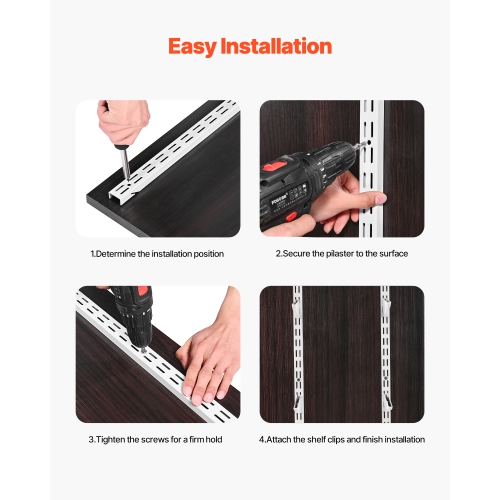 Easy Installation

1.Determine the installation position

2.Secure the pilaster to the surface

3.Tighten the screws for a firm hold

4.Attach the shelf clips and finish installation