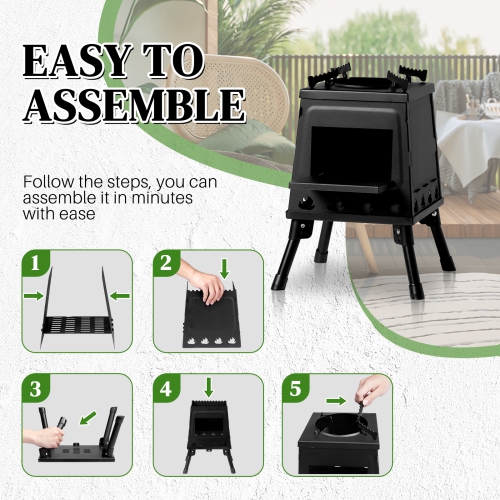 EASY TO ASSEMBLE

Follow the steps, you can assemble it in minutes with ease

1

2

3

4

5