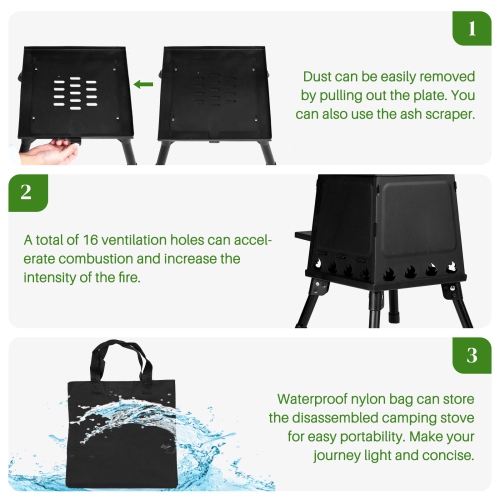 1

Dust can be easily removed by pulling out the plate. You can also use the ash scraper.

2

A total of 16 ventilation holes can accelerate combustion and increase the intensity of the fire.

3

Waterproof nylon bag can store the disassembled camping stove for easy portability. Make your journey light and concise.