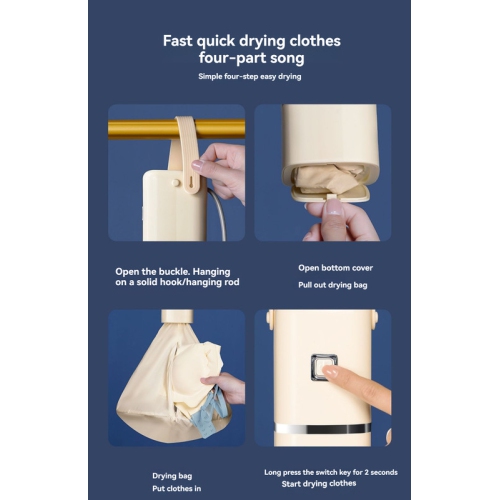 Fast quick drying clothes four-part song

Simple four-step easy drying

Open the buckle. Hanging on a solid hook/hanging rod

Open bottom cover

Pull out drying bag

Drying bag

Put clothes in

Long press the switch key for 2 seconds

Start drying clothes