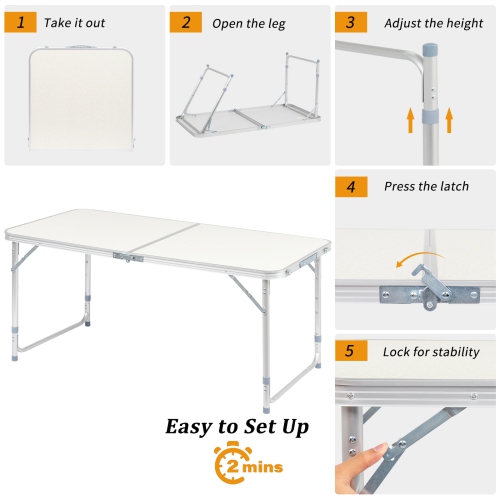 1 Take it out

2 Open the leg

3 Adjust the height

4 Press the latch

5 Lock for stability

Easy to Set Up

2 mins