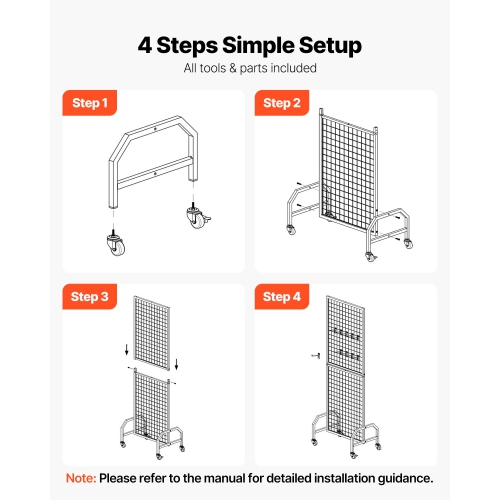 4 Steps Simple Setup

All tools & parts included

Step 1

Step 2

Step 3

Step 4

Note: Please refer to the manual for detailed installation guidance.