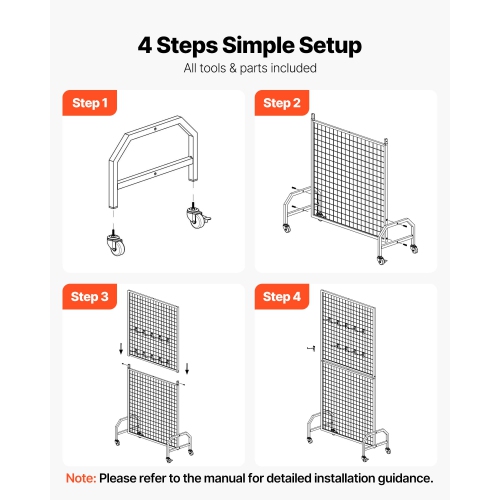 4 Steps Simple Setup
All tools & parts included

Step 1

Step 2

Step 3

Step 4

Note: Please refer to the manual for detailed installation guidance.