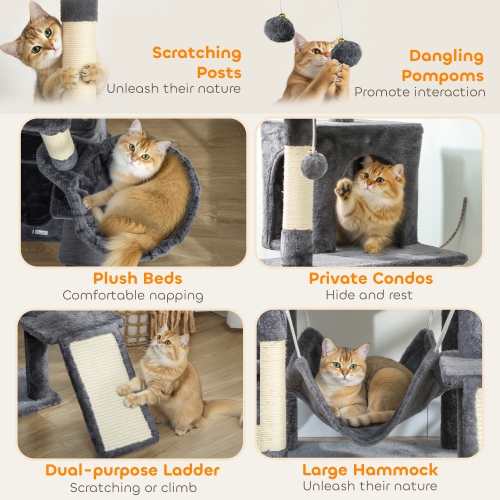 Scratching Posts
Unleash their nature

Dangling Pompoms
Promote interaction

Plush Beds
Comfortable napping

Private Condos
Hide and rest

Dual-purpose Ladder
Scratching or climb

Large Hammock
Unleash their nature