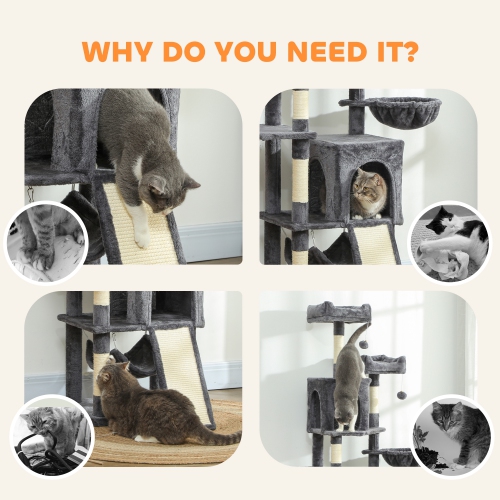 WHY DO YOU NEED IT?