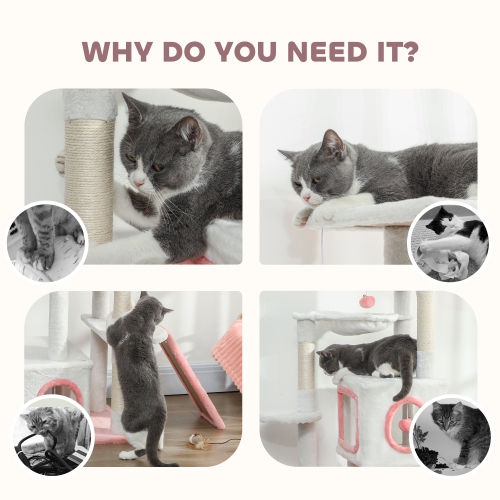 WHY DO YOU NEED IT?