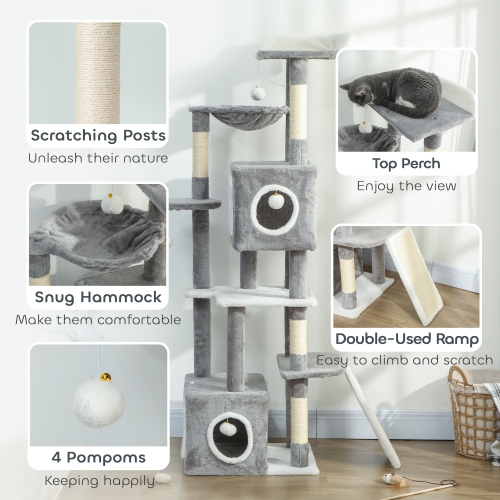 Scratching Posts
Unleash their nature

Snug Hammock
Make them comfortable

4 Pompoms
Keeping happily

Top Perch
Enjoy the view

Double-Used Ramp
Easy to climb and scratch