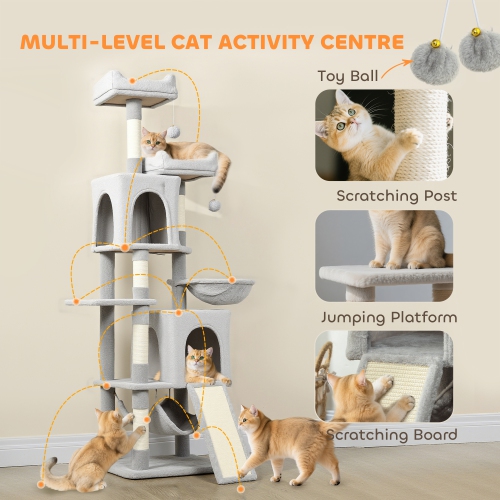 MULTI-LEVEL CAT ACTIVITY CENTRE

Toy Ball

Scratching Post

Jumping Platform

Scratching Board