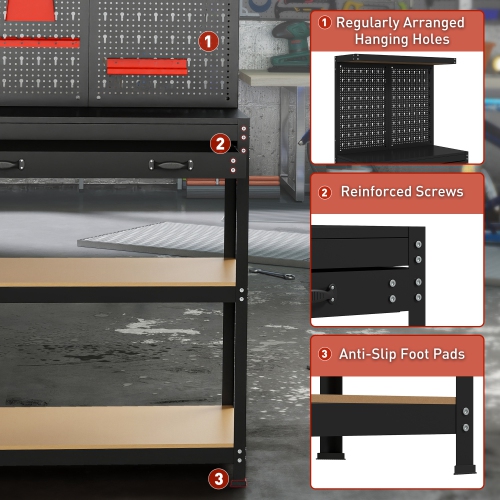 1
2
3
1 Regularly Arranged Hanging Holes
2 Reinforced Screws
3 Anti-Slip Foot Pads