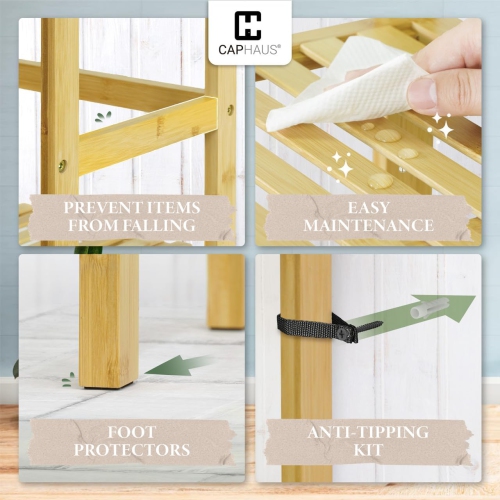 CAPHAUS®

PREVENT ITEMS FROM FALLING

EASY MAINTENANCE

FOOT PROTECTORS

ANTI-TIPPING KIT