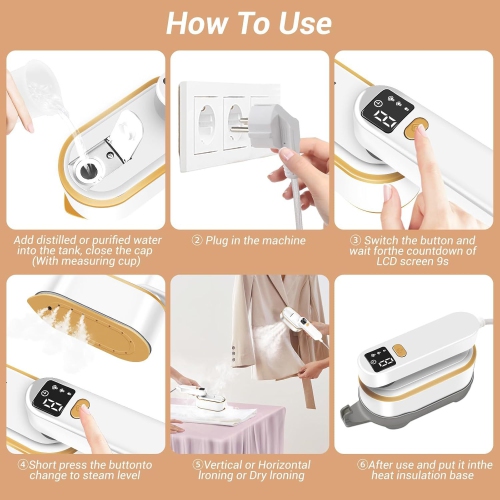 How To Use

Add distilled or purified water into the tank, close the cap (With measuring cup)

② Plug in the machine

③ Switch the button and wait forthe countdown of LCD screen 9s

④Short press the buttonto change to steam level

⑤Vertical or Horizontal Ironing or Dry Ironing

⑥After use and put it inthe heat insulation base