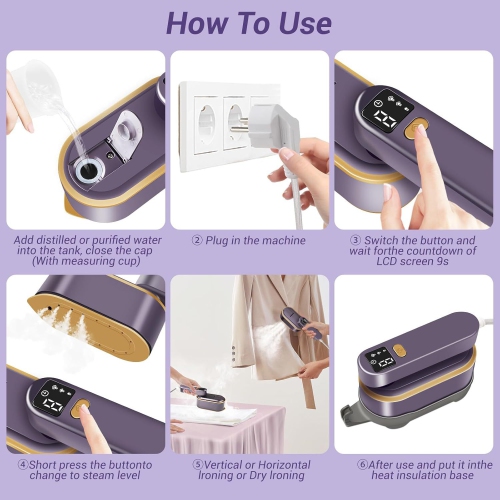 How To Use

Add distilled or purified water into the tank, close the cap (With measuring cup)

② Plug in the machine

③ Switch the button and wait forthe countdown of LCD screen 9s

④Short press the buttonto change to steam level

⑤Vertical or Horizontal Ironing or Dry Ironing

⑥After use and put it inthe heat insulation base