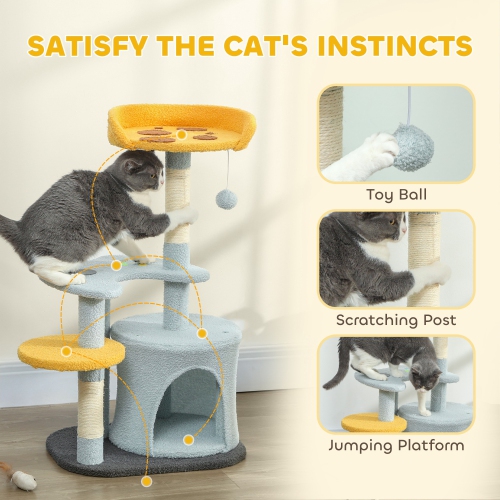 SATISFY THE CAT'S INSTINCTS

Toy Ball

Scratching Post

Jumping Platform