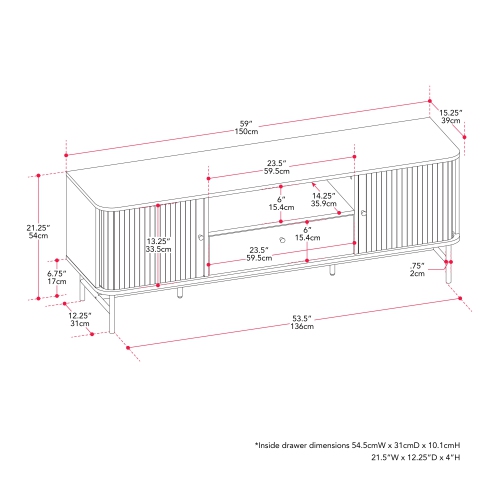 59"
150cm

15.25"
39cm

23.5"
59.5cm

6"
15.4cm

14.25"
35.9cm

21.25"
54cm

13.25"
33.5cm

6"
15.4cm

23.5"
59.5cm

6.75"
17cm

.75"
2cm

12.25"
31cm

53.5"
136cm

*Inside drawer dimensions 54.5cmW x 31cmD x 10.1cmH
21.5"W x 12.25"D x 4"H