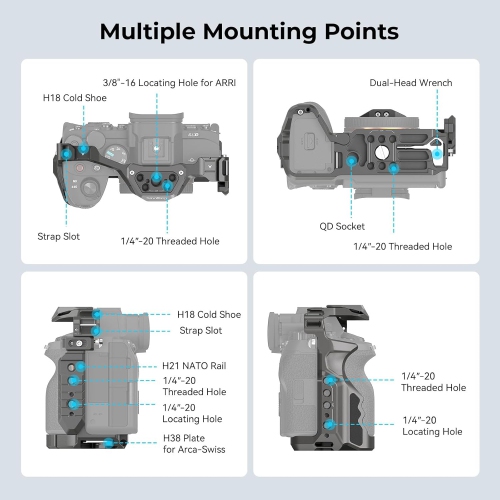 Multiple Mounting Points

3/8"-16 Locating Hole for ARRI
H18 Cold Shoe
Strap Slot
1/4"-20 Threaded Hole

Dual-Head Wrench
QD Socket
1/4"-20 Threaded Hole

H18 Cold Shoe
Strap Slot
H21 NATO Rail
1/4"-20 Threaded Hole
1/4"-20 Locating Hole
H38 Plate for Arca-Swiss

1/4"-20 Threaded Hole
1/4"-20 Locating Hole