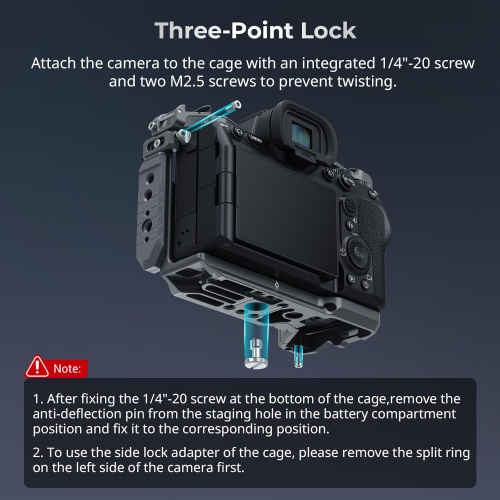 Three-Point Lock

Attach the camera to the cage with an integrated 1/4"-20 screw and two M2.5 screws to prevent twisting.

Note:

1. After fixing the 1/4"-20 screw at the bottom of the cage,remove the anti-deflection pin from the staging hole in the battery compartment position and fix it to the corresponding position.

2. To use the side lock adapter of the cage, please remove the split ring on the left side of the camera first.