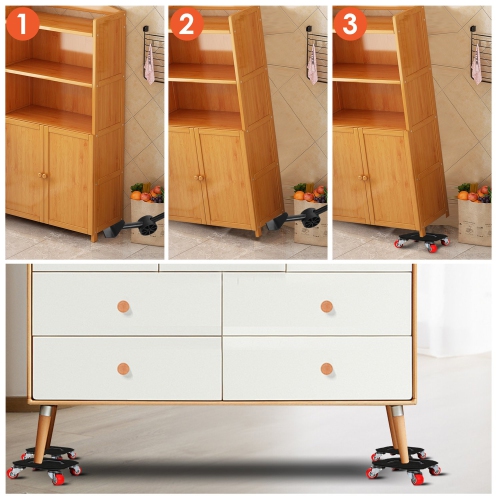 1

2

3