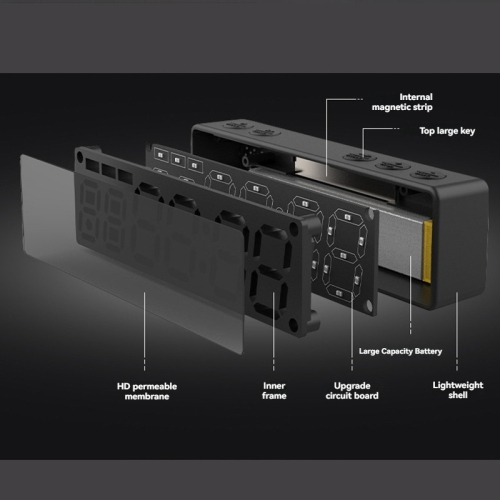 Internal magnetic strip

Top large key

Large Capacity Battery

HD permeable membrane

Inner frame

Upgrade circuit board

Lightweight shell