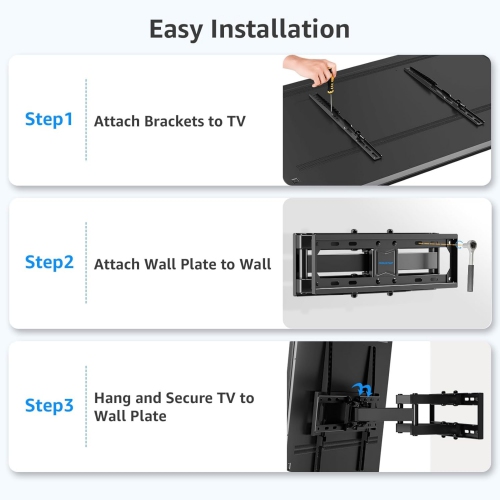 Easy Installation

Step1 Attach Brackets to TV

Step2 Attach Wall Plate to Wall

Step3 Hang and Secure TV to Wall Plate