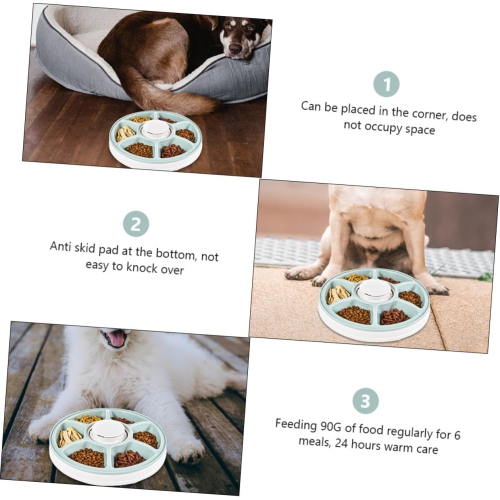 1

Can be placed in the corner, does not occupy space

2

Anti skid pad at the bottom, not easy to knock over

3

Feeding 90G of food regularly for 6 meals, 24 hours warm care