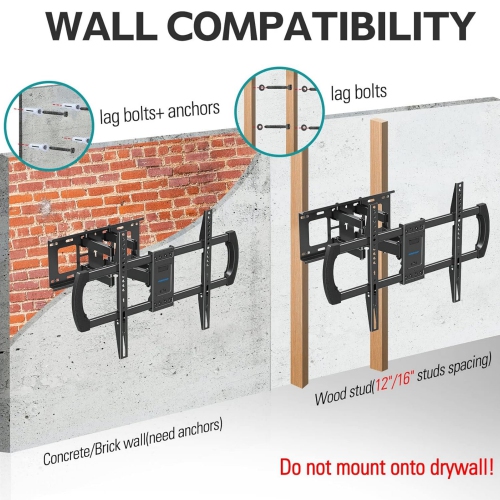 WALL COMPATIBILITY

lag bolts+ anchors

lag bolts

Wood stud(12"/16" studs spacing)

Concrete/Brick wall(need anchors)

Do not mount onto drywall!