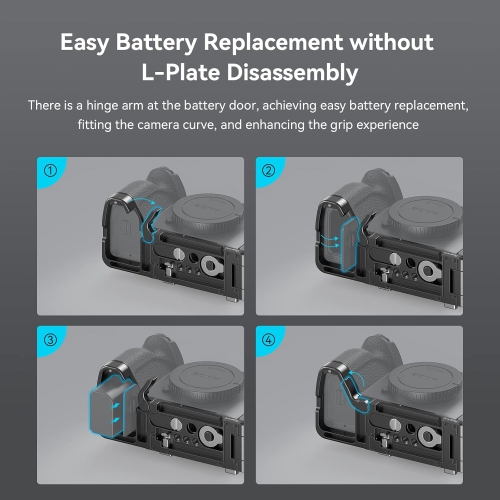 Easy Battery Replacement without L-Plate Disassembly

There is a hinge arm at the battery door, achieving easy battery replacement, fitting the camera curve, and enhancing the grip experience

①

②

③

④