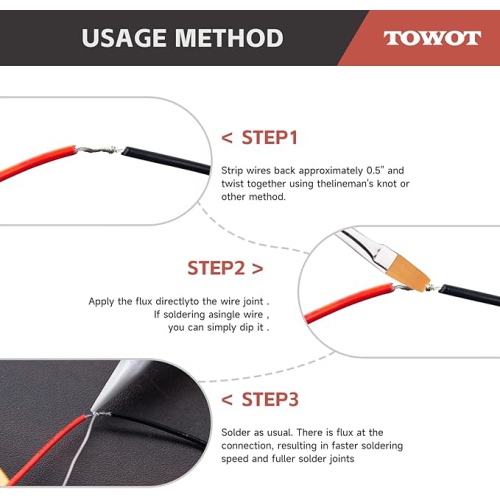 USAGE METHOD

TOWOT

< STEP1

Strip wires back approximately 0.5" and twist together using thelineman's knot or other method.

STEP2 >

Apply the flux directlyto the wire joint . If soldering asingle wire , you can simply dip it .

< STEP3

Solder as usual. There is flux at the connection, resulting in faster soldering speed and fuller solder joints