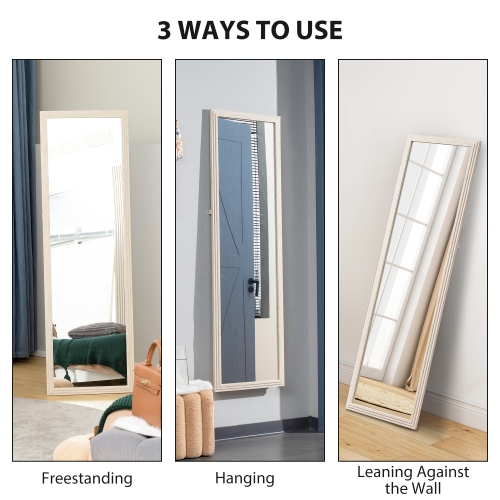 3 WAYS TO USE

Freestanding

Hanging

Leaning Against the Wall