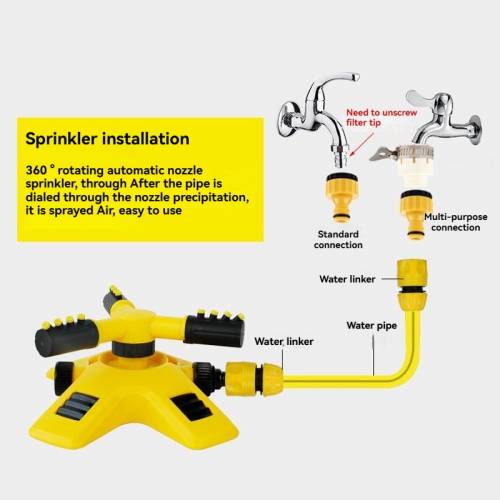 Sprinkler installation

360 ° rotating automatic nozzle sprinkler, through After the pipe is dialed through the nozzle precipitation, it is sprayed Air, easy to use

Need to unscrew filter tip

Standard connection

Multi-purpose connection

Water linker

Water pipe

Water linker