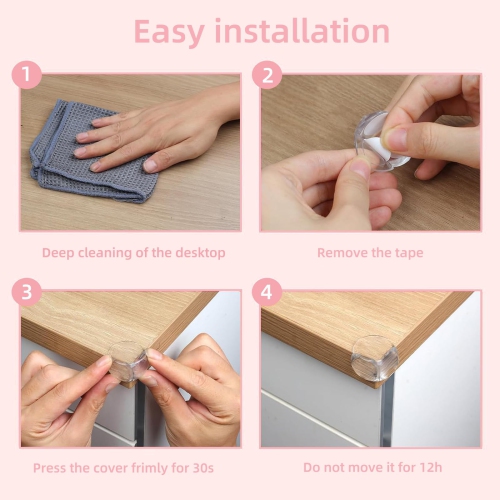 Easy installation

1

Deep cleaning of the desktop

2

Remove the tape

3

Press the cover frimly for 30s

4

Do not move it for 12h