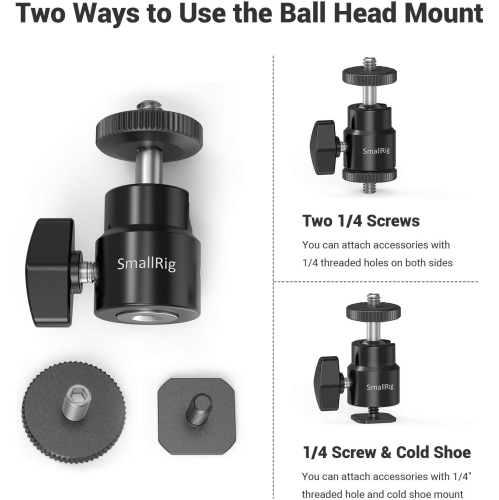 Two Ways to Use the Ball Head Mount

SmallRig

SmallRig

Two 1/4 Screws

You can attach accessories with 1/4 threaded holes on both sides

SmallRig

1/4 Screw & Cold Shoe

You can attach accessories with 1/4" threaded hole and cold shoe mount