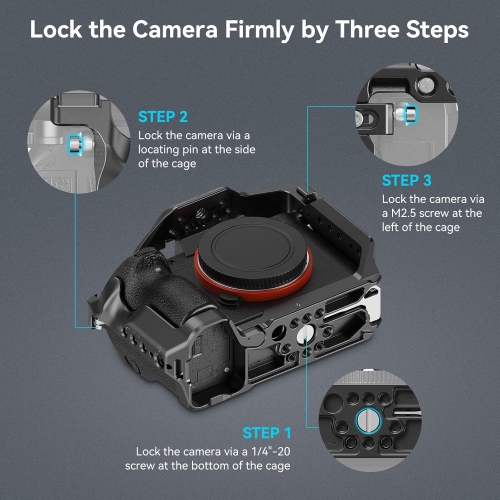 Lock the Camera Firmly by Three Steps

STEP 2
Lock the camera via a locating pin at the side of the cage

STEP 3
Lock the camera via a M2.5 screw at the left of the cage

STEP 1
Lock the camera via a 1/4"-20 screw at the bottom of the cage