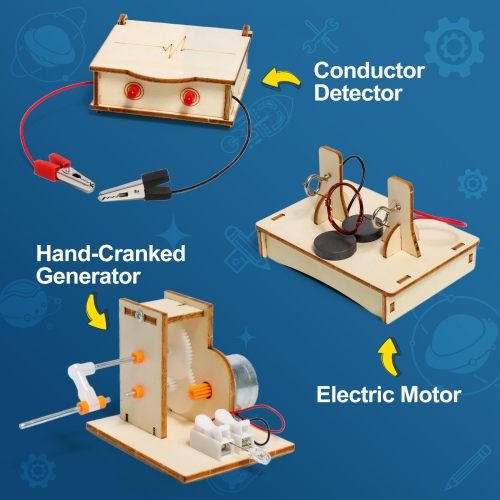 Conductor Detector

Hand-Cranked Generator

Electric Motor