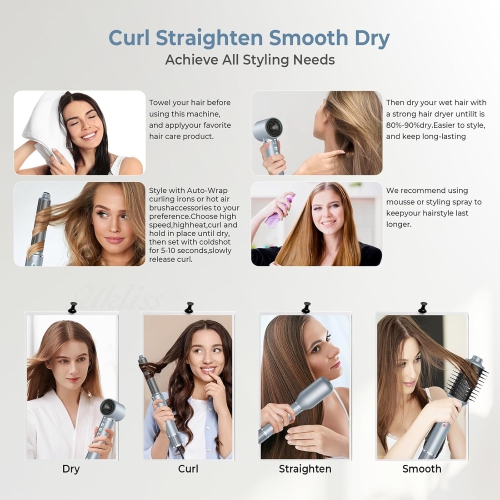 Curl Straighten Smooth Dry
Achieve All Styling Needs

Towel your hair before using this machine, and applyyour favorite hair care product.

Then dry your wet hair with a strong hair dryer untilit is 80%-90%dry.Easier to style, and keep long-lasting

Style with Auto-Wrap curling irons or hot air brushaccessories to your preference.Choose high speed,highheat,curl and hold in place until dry, then set with coldshot for 5-10 seconds,slowly release curl.

We recommend using mousse or styling spray to keepyour hairstyle last longer.

Ukliss

Dry

Curl

Straighten

Smooth