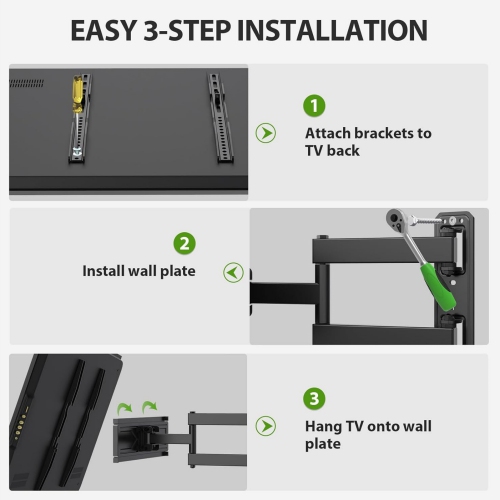 EASY 3-STEP INSTALLATION

1
Attach brackets to TV back

2
Install wall plate

3
Hang TV onto wall plate