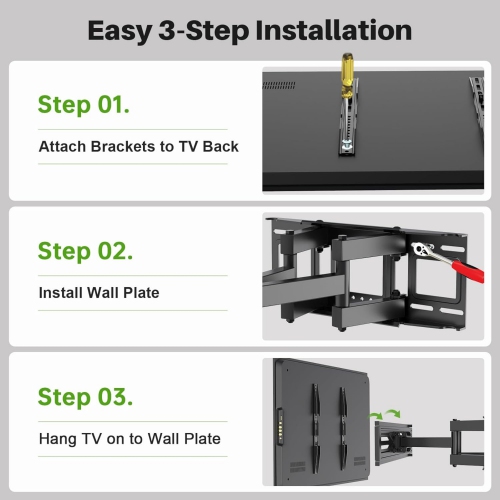 Easy 3-Step Installation

Step 01.

Attach Brackets to TV Back

Step 02.

Install Wall Plate

Step 03.

Hang TV on to Wall Plate